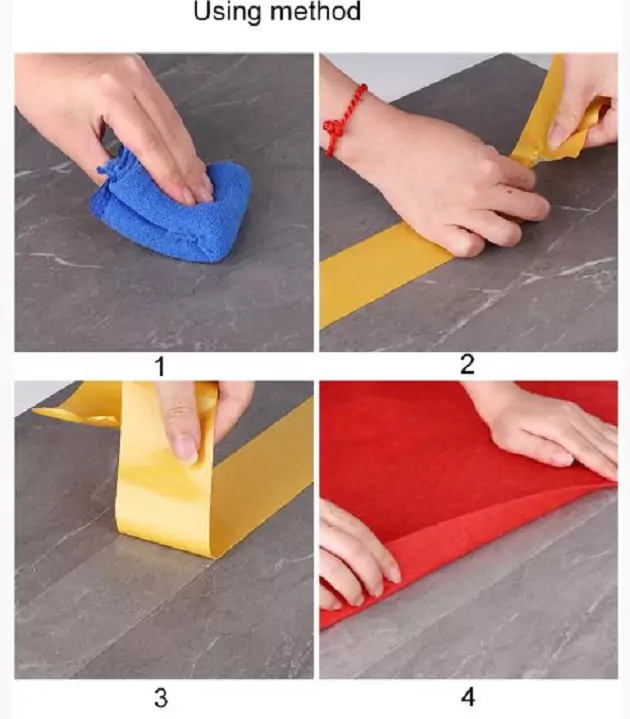 Using method

1

2

3

4