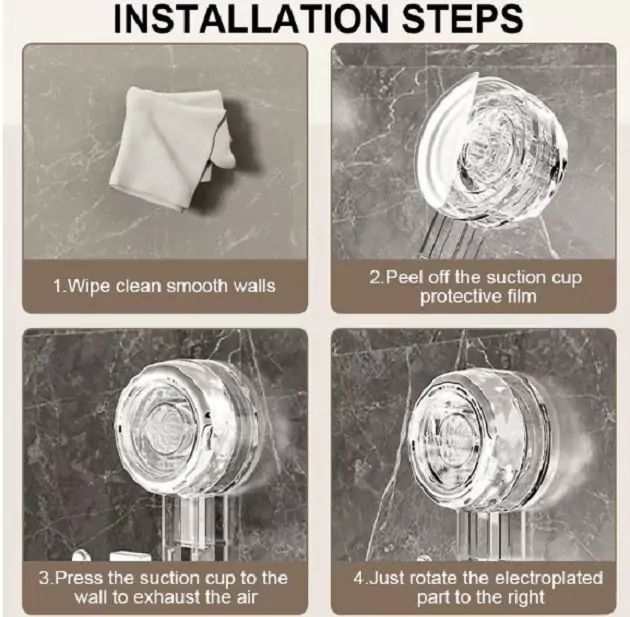 INSTALLATION STEPS

1.Wipe clean smooth walls

2.Peel off the suction cup protective film

3.Press the suction cup to the wall to exhaust the air

4.Just rotate the electroplated part to the right